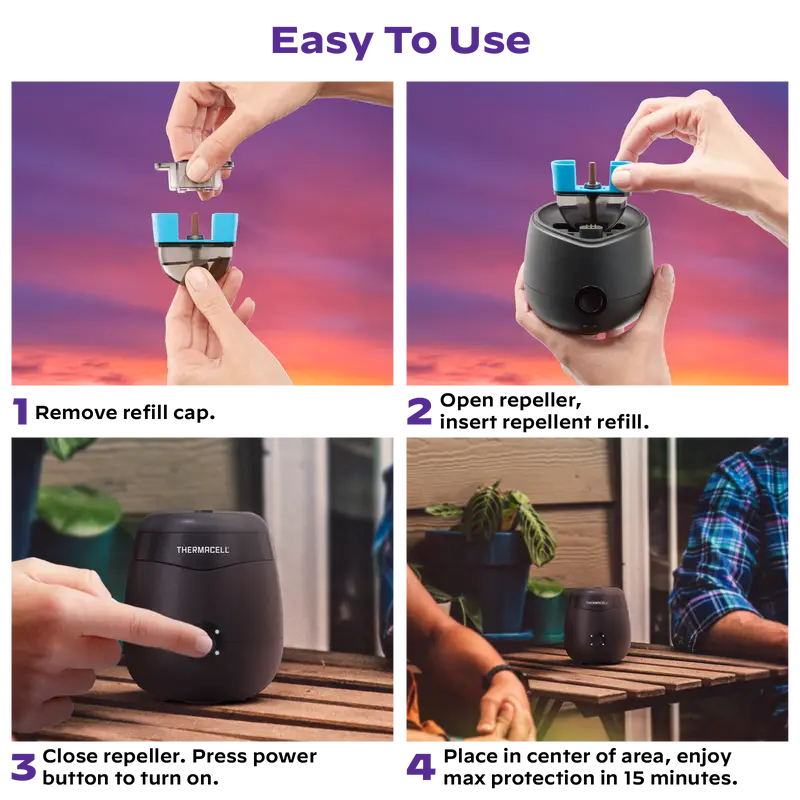 Easy To Use

1 Remove refill cap.

2 Open repeller, insert repellent refill.

THERMACELL

3 Close repeller. Press power button to turn on.

THERMACELL

4 Place in center of area, enjoy max protection in 15 minutes.